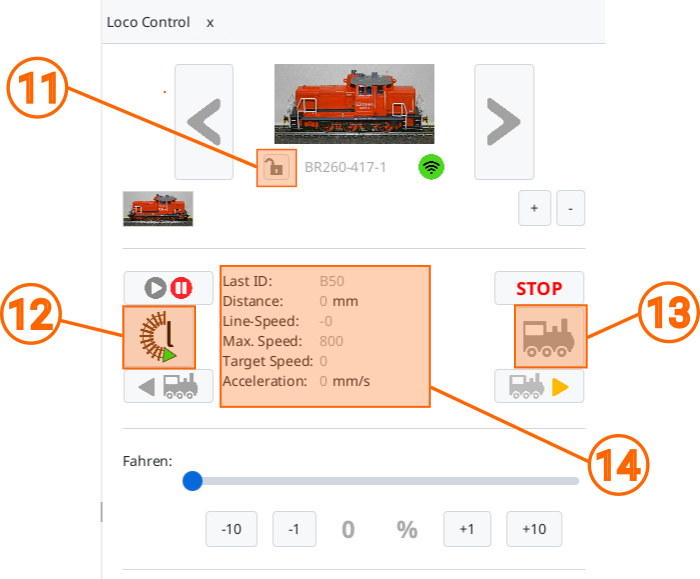 Loco Control x

11

BR260-417-1

+ -

12

Last ID: B50
Distance: 0 mm
Line-Speed: -0
Max. Speed: 800
Target Speed: 0
Acceleration: 0 mm/s

STOP

13

14

Fahren:

-10 -1 0 % +1 +10