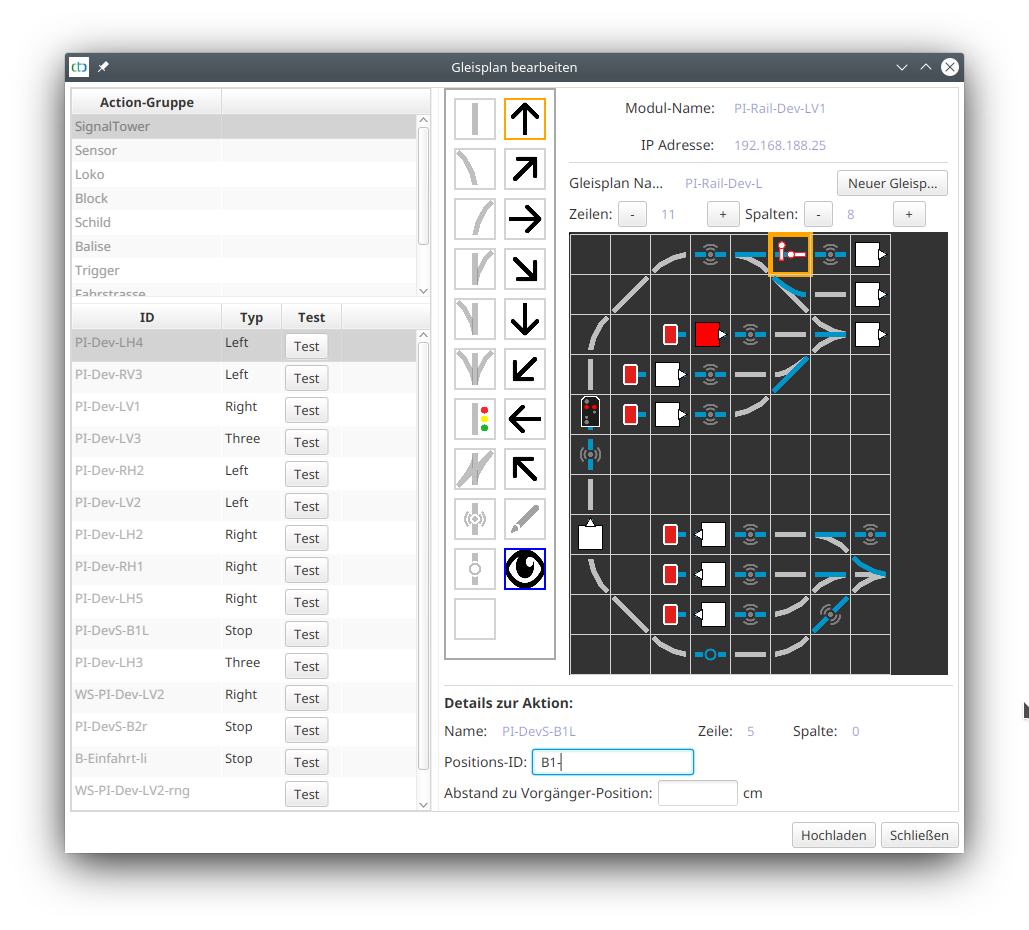 Gleisplan bearbeiten

| Action-Gruppe | |
|---|---|
| SignalTower | |
| Sensor | |
| Loko | |
| Block | |
| Schild | |
| Balise | |
| Trigger | |
| Fahrstrasse | |

| ID | Typ | Test |
|---|---|---|
| PI-Dev-LH4 | Left | Test |
| PI-Dev-RV3 | Left | Test |
| PI-Dev-LV1 | Right | Test |
| PI-Dev-LV3 | Three | Test |
| PI-Dev-RH2 | Left | Test |
| PI-Dev-LV2 | Left | Test |
| PI-Dev-LH2 | Right | Test |
| PI-Dev-RH1 | Right | Test |
| PI-Dev-LH5 | Right | Test |
| PI-DevS-B1L | Stop | Test |
| PI-Dev-LH3 | Three | Test |
| WS-PI-Dev-LV2 | Right | Test |
| PI-DevS-B2r | Stop | Test |
| B-Einfahrt-li | Stop | Test |
| WS-PI-Dev-LV2-rng | | Test |

Modul-Name: PI-Rail-Dev-LV1

IP Adresse: 192.168.188.25

Gleisplan Na... PI-Rail-Dev-L Neuer Gleisp...

Zeilen: - 11 + Spalten: - 8 +

Details zur Aktion:

Name: PI-DevS-B1L Zeile: 5 Spalte: 0

Positions-ID: B1-

Abstand zu Vorgänger-Position: cm

Hochladen Schließen