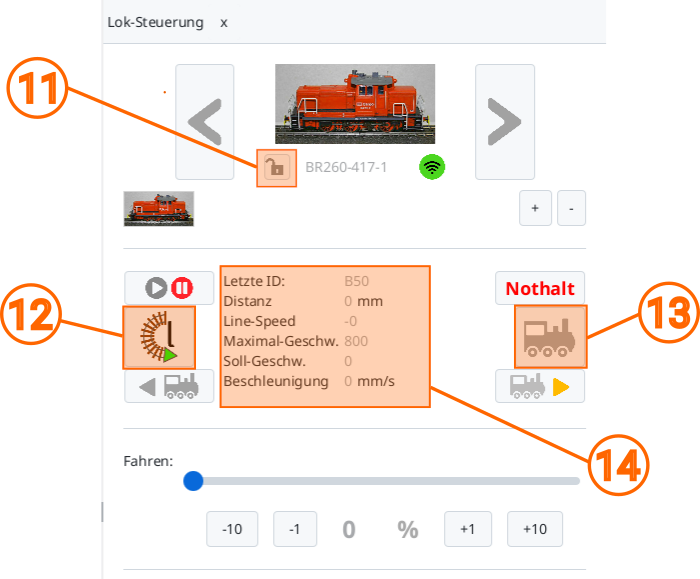 Lok-Steuerung x

11

<

>

BR260-417-1

+ -

12

Letzte ID: B50
Distanz 0 mm
Line-Speed -0
Maximal-Geschw. 800
Soll-Geschw. 0
Beschleunigung 0 mm/s

Nothalt

13

14

Fahren:

-10 -1 0 % +1 +10